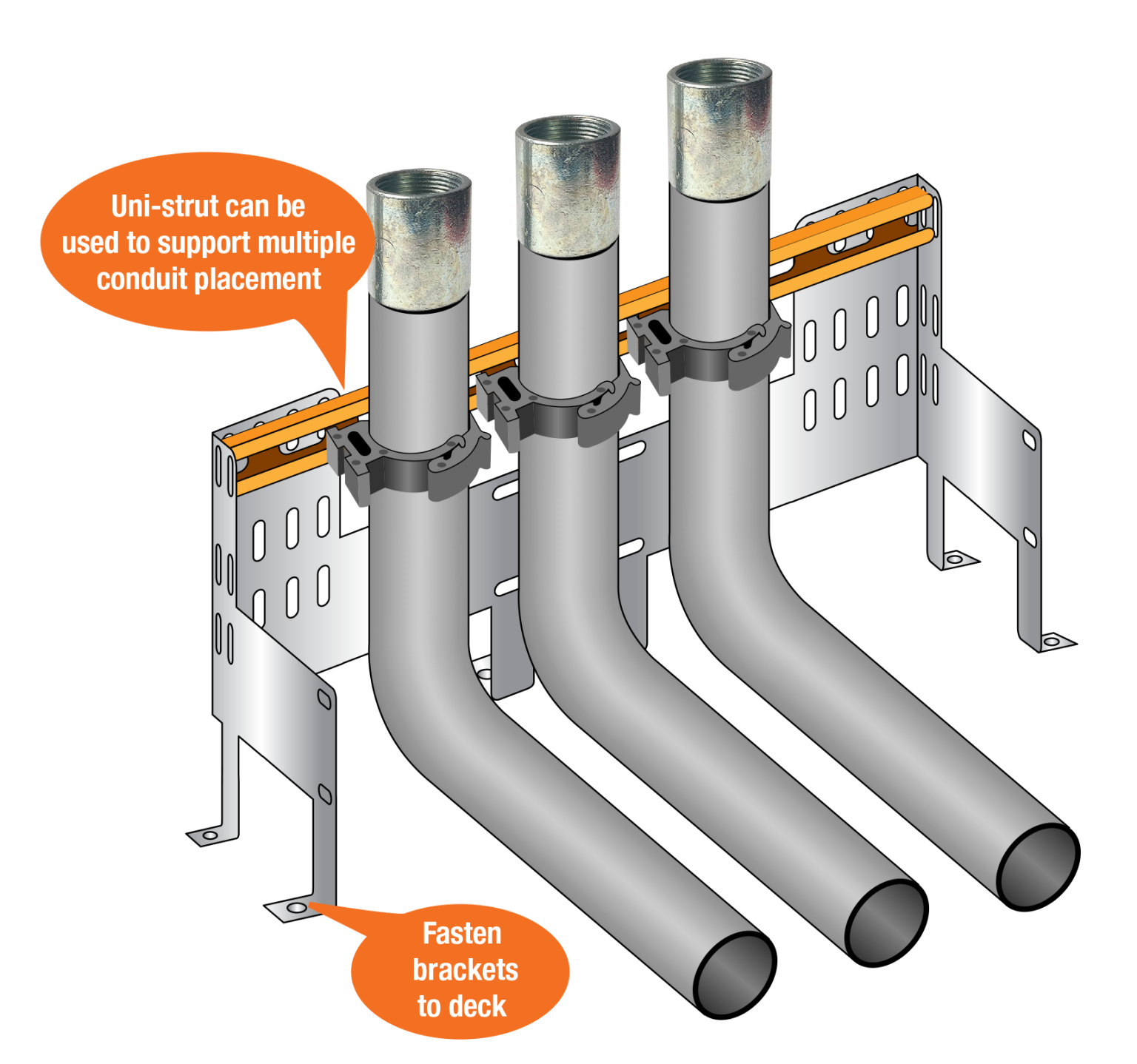 Uni-strut can be used to support multiple conduit placement

Fasten brackets to deck